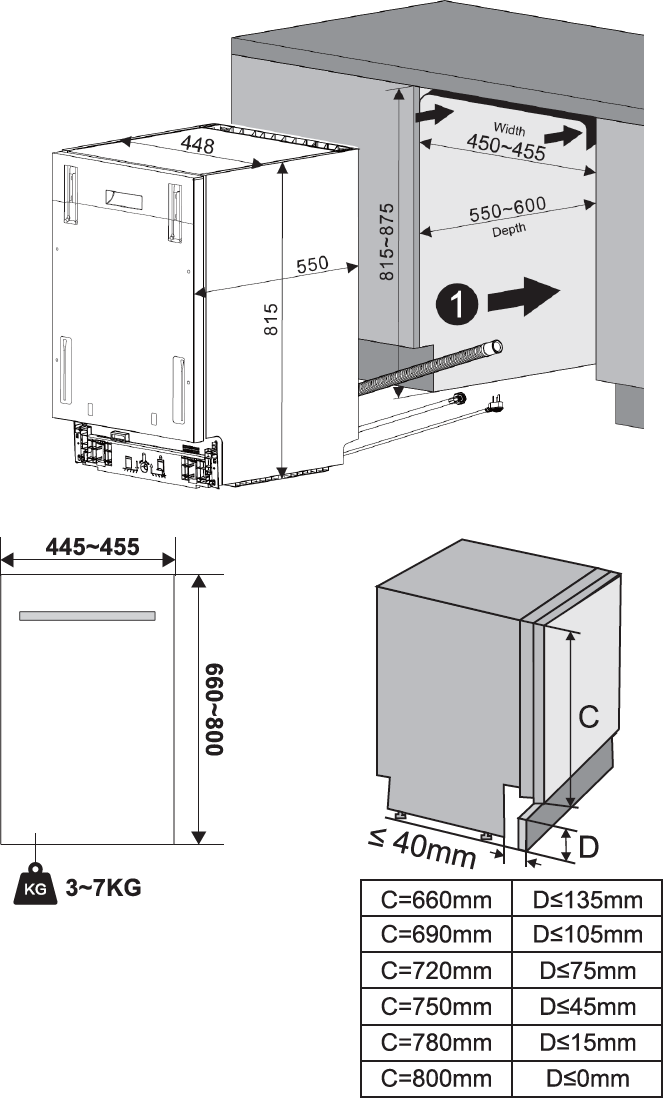 448

550

815

815~875

Width
450~455

550~600
Depth

1

445~455

660~800

KG 3~7KG

C

D

≤ 40mm

| C=660mm | D≤135mm |
|---|---|
| C=690mm | D≤105mm |
| C=720mm | D≤75mm |
| C=750mm | D≤45mm |
| C=780mm | D≤15mm |
| C=800mm | D≤0mm |