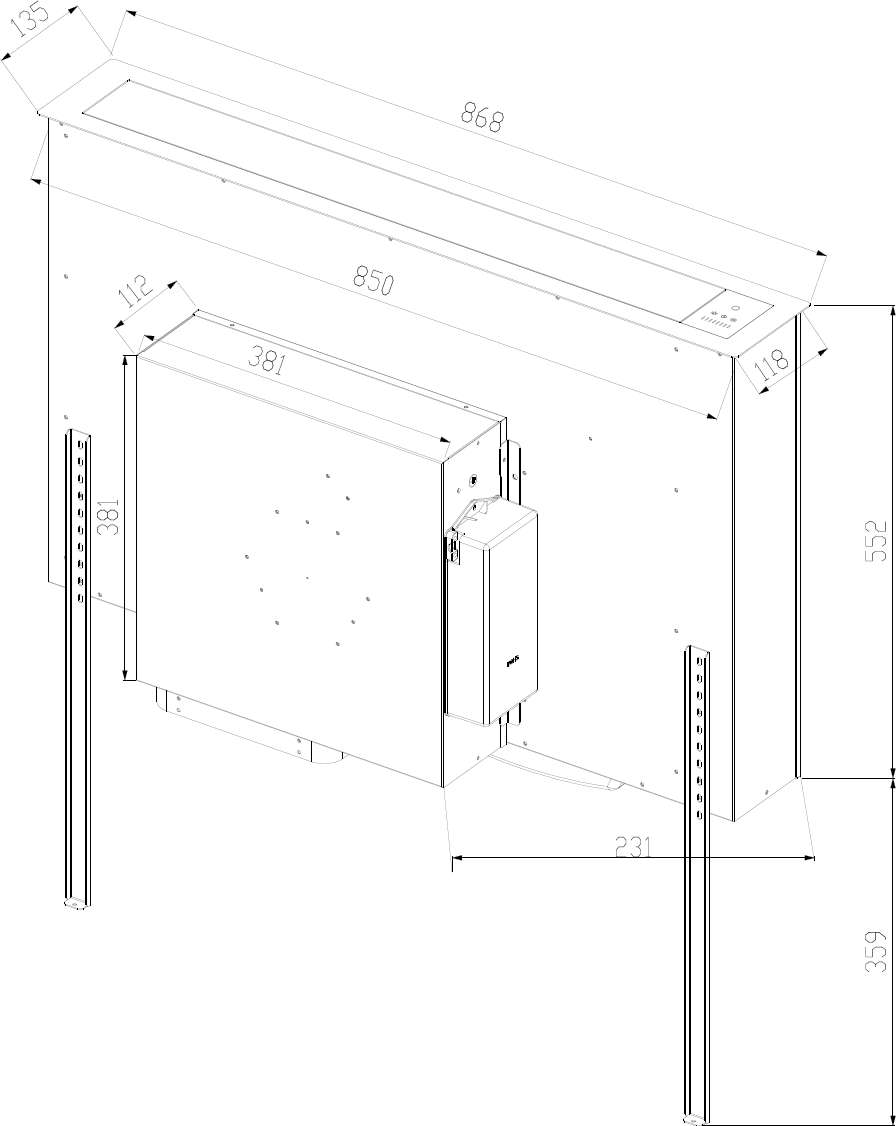 135
868
850
112
381
118
381
552
231
359