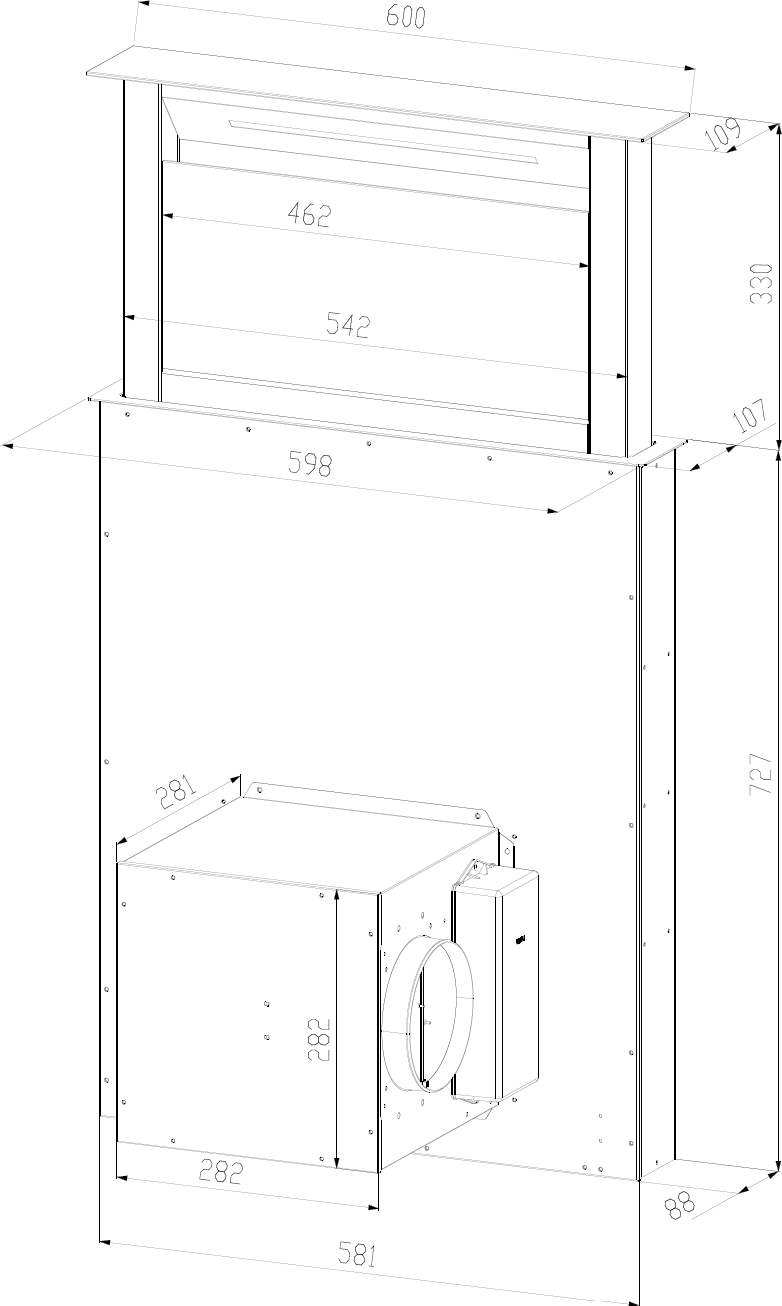 600
109
462
330
542
107
598
727
281
282
282
88
581