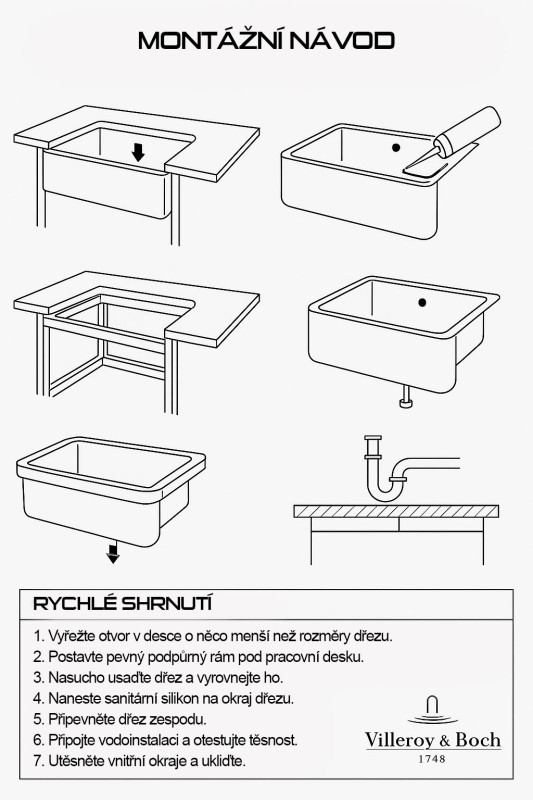 MONTÁŽNÍ NÁVOD

RYCHLÉ SHRNUTÍ

1. Vyřežte otvor v desce o něco menší než rozměry dřezu.
2. Postavte pevný podpůrný rám pod pracovní desku.
3. Nasucho usaďte dřez a vyrovnejte ho.
4. Naneste sanitární silikon na okraj dřezu.
5. Připevněte dřez zespodu.
6. Připojte vodoinstalaci a otestujte těsnost.
7. Utěsněte vnitřní okraje a ukliďte.

Villeroy & Boch
1748