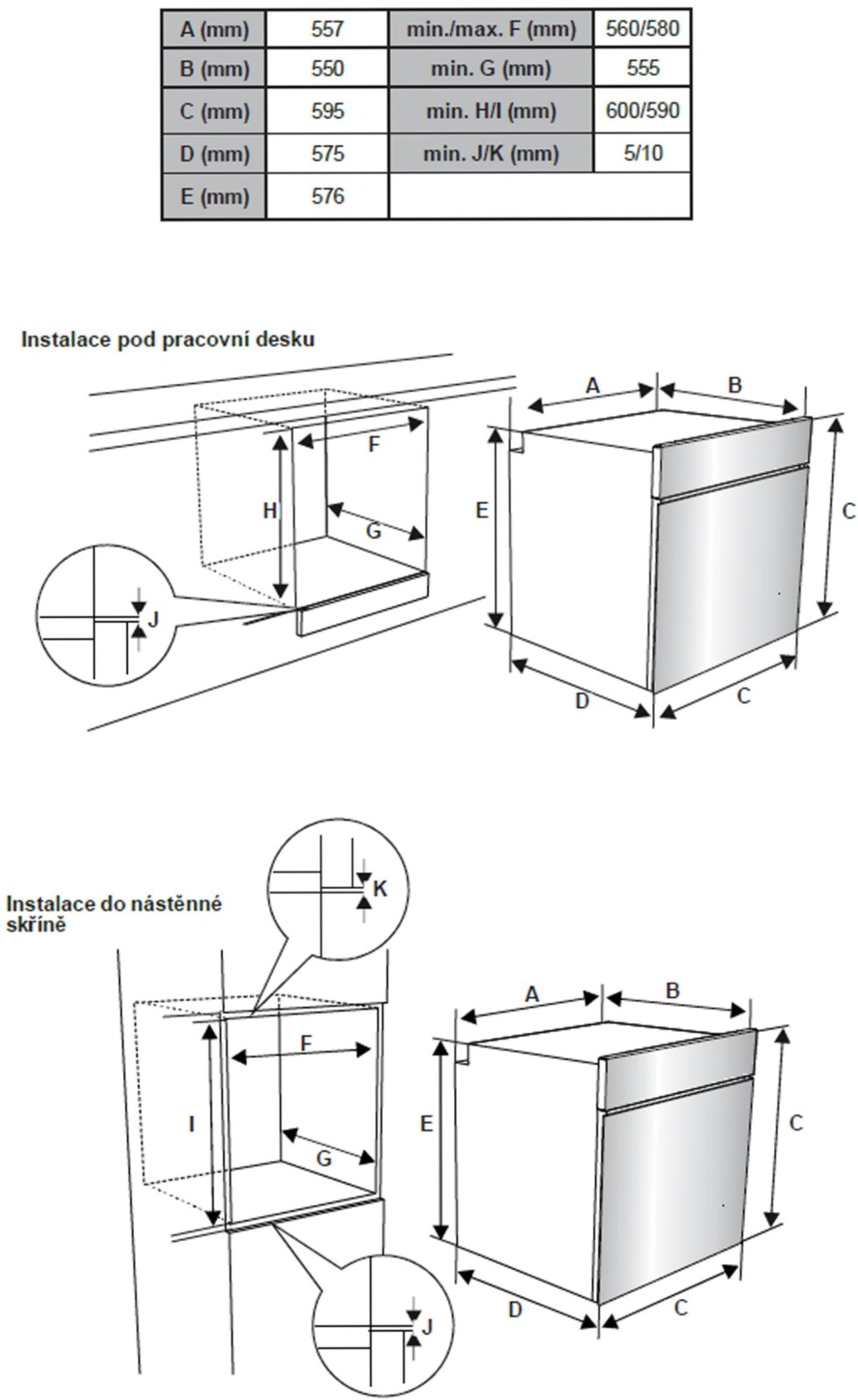 | A (mm) | 557 | min./max. F (mm) | 560/580 |
|---|---|---|---|
| B (mm) | 550 | min. G (mm) | 555 |
| C (mm) | 595 | min. H/I (mm) | 600/590 |
| D (mm) | 575 | min. J/K (mm) | 5/10 |
| E (mm) | 576 | | |

Instalace pod pracovní desku

F
H
G
J
A
B
E
C
D
C

Instalace do nástěnné skříně

K
F
I
G
J
A
B
E
C
D
C